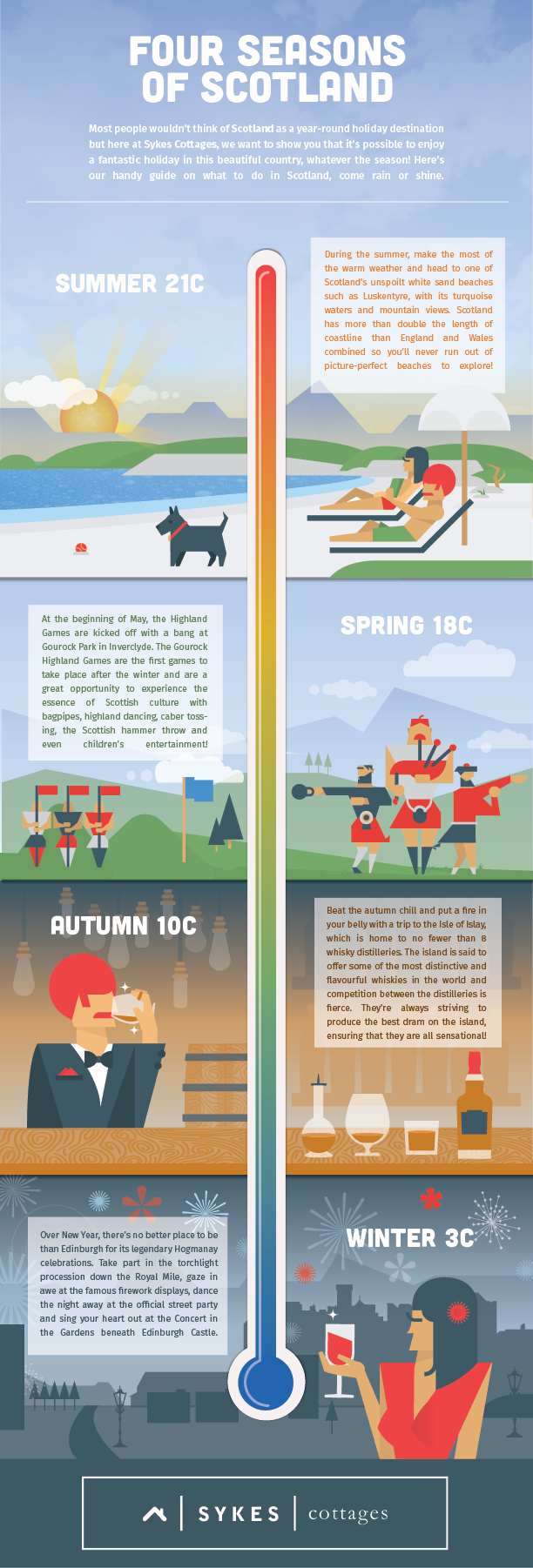 FOUR SEASONS OF SCOTLAND

Most people wouldn't think of Scotland as a year-round holiday destination but here at Sykes Cottages, we want to show you that it's possible to enjoy a fantastic holiday in this beautiful country, whatever the season! Here's our handy guide on what to do in Scotland, come rain or shine.

SUMMER 21C

During the summer, make the most of the warm weather and head to one of Scotland's unspoilt white sand beaches such as Luskentyre, with its turquoise waters and mountain views. Scotland has more than double the length of coastline than England and Wales combined so you'll never run out of picture-perfect beaches to explore!

At the beginning of May, the Highland Games are kicked off with a bang at Gourock Park in Inverclyde. The Gourock Highland Games are the first games to take place after the winter and are a great opportunity to experience the essence of Scottish culture with bagpipes, highland dancing, caber tossing, the Scottish hammer throw and even children's entertainment!

SPRING 18C

AUTUMN 10C

Beat the autumn chill and put a fire in your belly with a trip to the Isle of Islay, which is home to no fewer than 8 whisky distilleries. The island is said to offer some of the most distinctive and flavourful whiskies in the world and competition between the distilleries is fierce. They're always striving to produce the best dram on the island, ensuring that they are all sensational!

Over New Year, there's no better place to be than Edinburgh for its legendary Hogmanay celebrations. Take part in the torchlight procession down the Royal Mile, gaze in awe at the famous firework displays, dance the night away at the official street party and sing your heart out at the Concert in the Gardens beneath Edinburgh Castle.

WINTER 3C

SYKES cottages