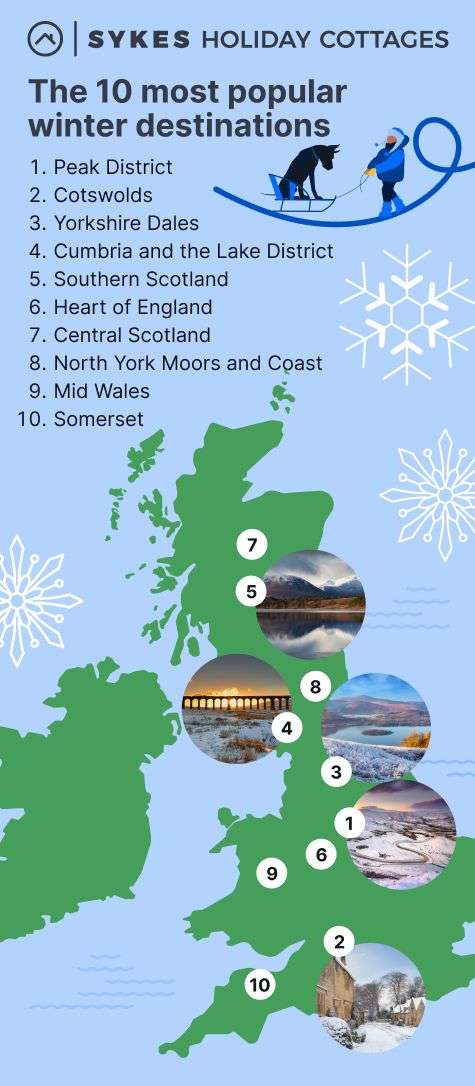 SYKES HOLIDAY COTTAGES

The 10 most popular winter destinations

1. Peak District
2. Cotswolds
3. Yorkshire Dales
4. Cumbria and the Lake District
5. Southern Scotland
6. Heart of England
7. Central Scotland
8. North York Moors and Coast
9. Mid Wales
10. Somerset

7
5
8
4
3
1
6
9
2
10