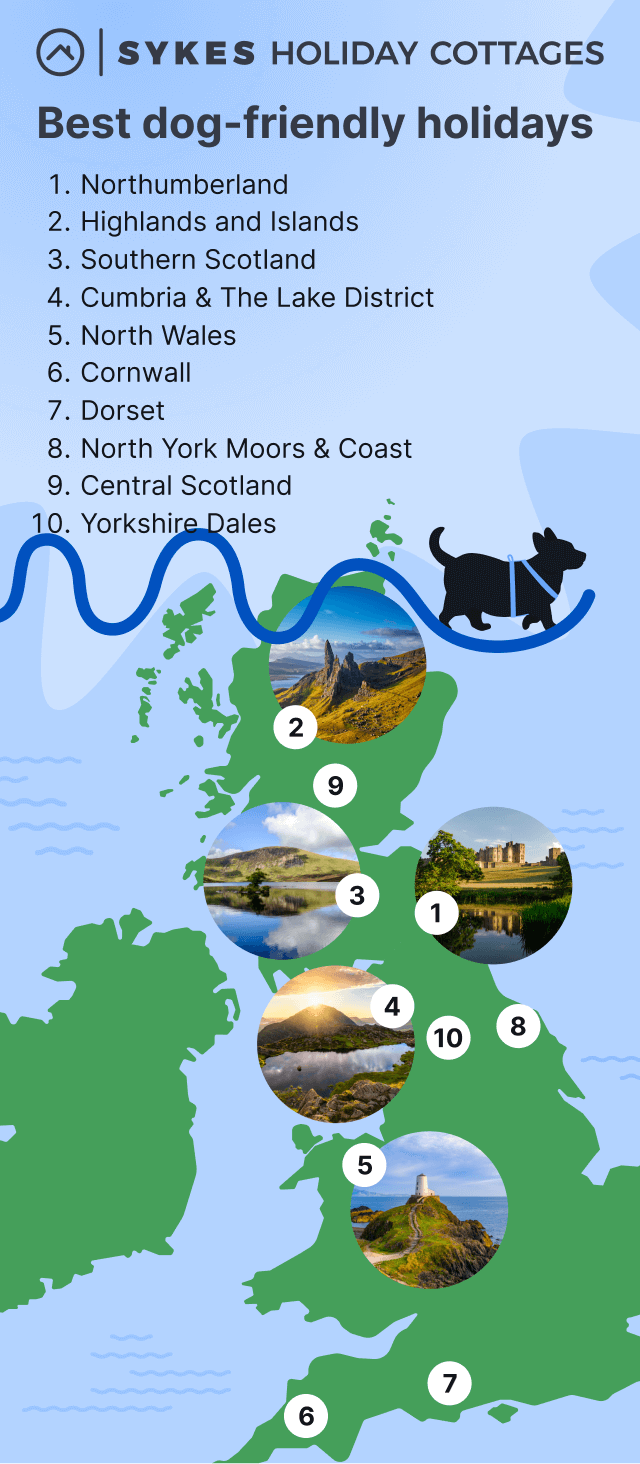 SYKES HOLIDAY COTTAGES

Best dog-friendly holidays

1. Northumberland
2. Highlands and Islands
3. Southern Scotland
4. Cumbria & The Lake District
5. North Wales
6. Cornwall
7. Dorset
8. North York Moors & Coast
9. Central Scotland
10. Yorkshire Dales

2
9
3
1
4
10
8
5
7
6